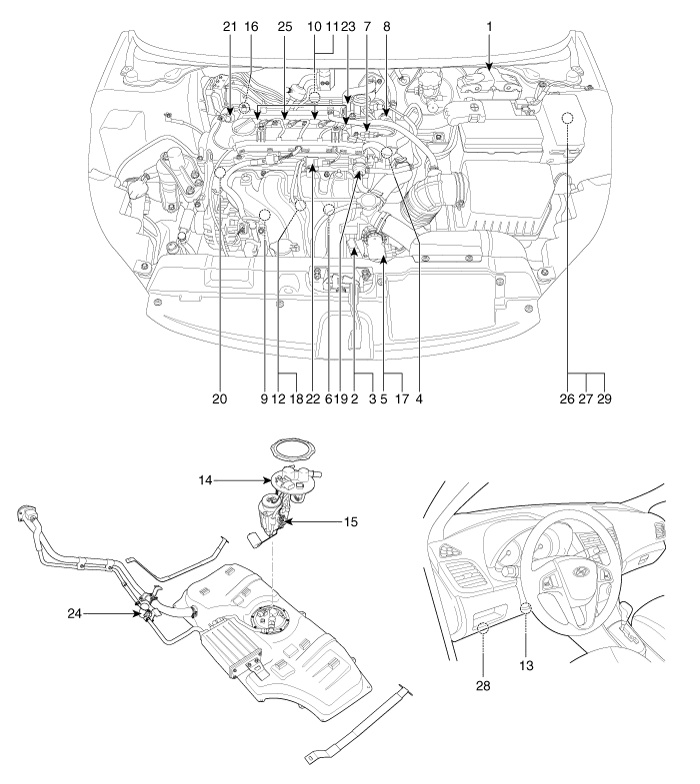 21 16 25 10 11 23 7 8 1

20 9 12 18 22 6 19 2 3 5 17 4 26 27 29

14
15
24

13
28