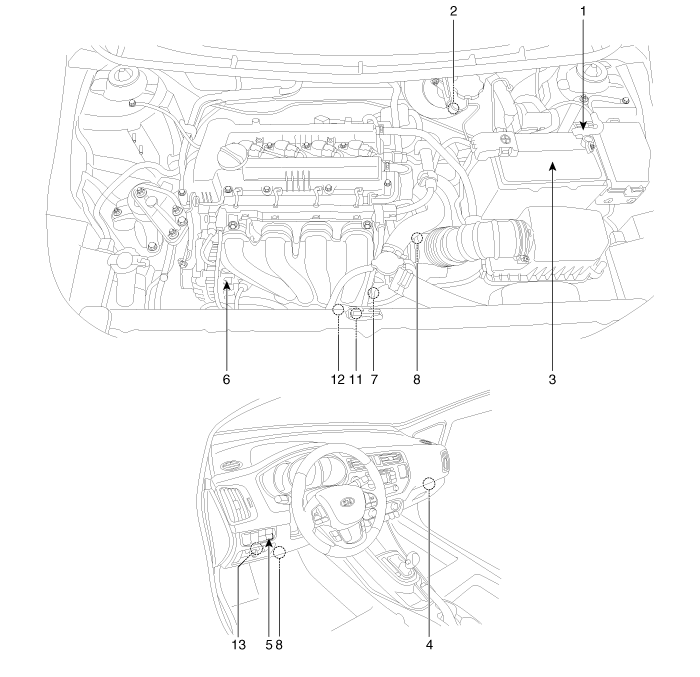 2
1
6
12
11
7
8
3
13
5
8
4