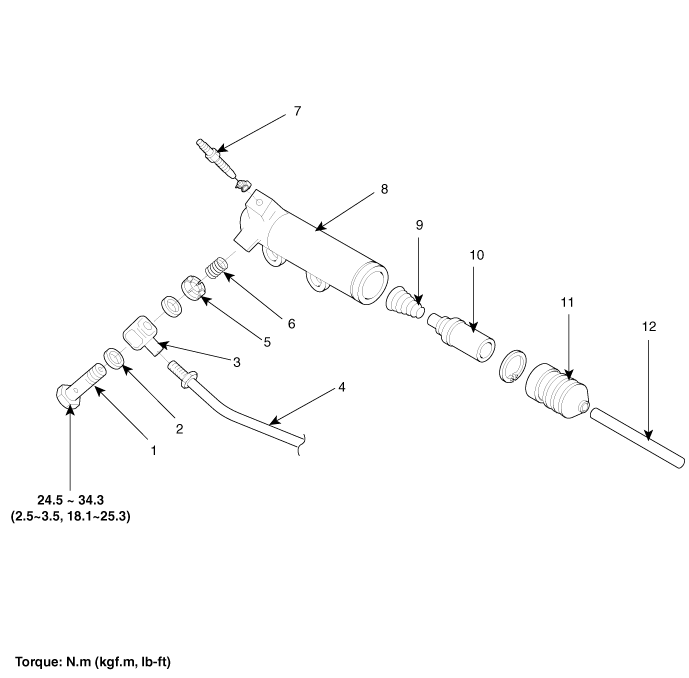 7

8

9

10

11

12

6

5

3

4

2

1

24.5 ~ 34.3
(2.5~3.5, 18.1~25.3)

Torque: N.m (kgf.m, lb-ft)