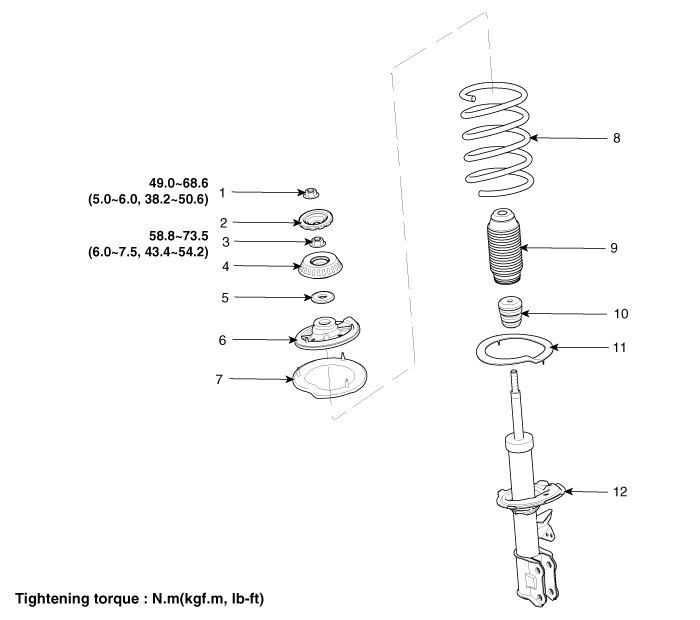 49.0~68.6
(5.0~6.0, 38.2~50.6)

1

2

58.8~73.5
(6.0~7.5, 43.4~54.2)

3

4

5

6

7

8

9

10

11

12

Tightening torque : N.m(kgf.m, lb-ft)