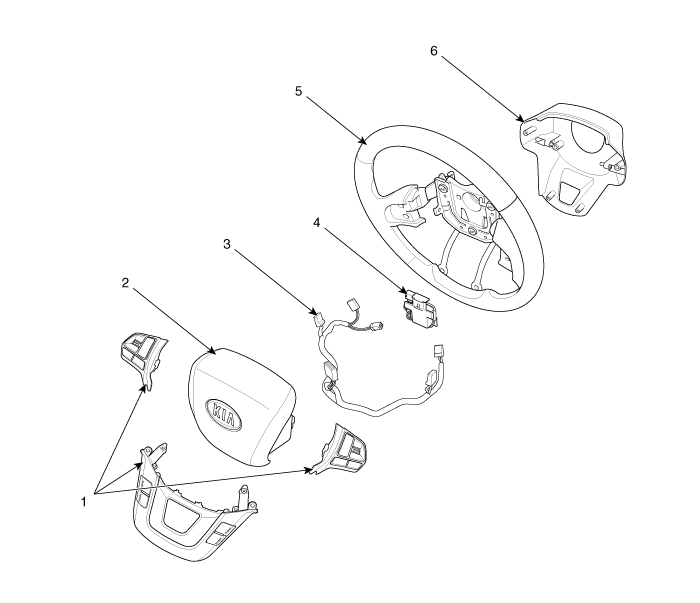 6
5
4
3
2
KIA
1