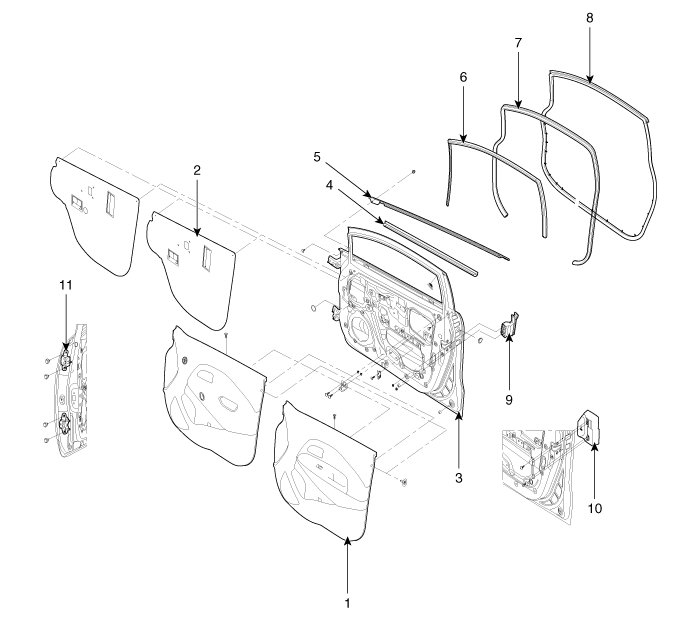 8
7
6
5
4
2
11
9
3
10
1