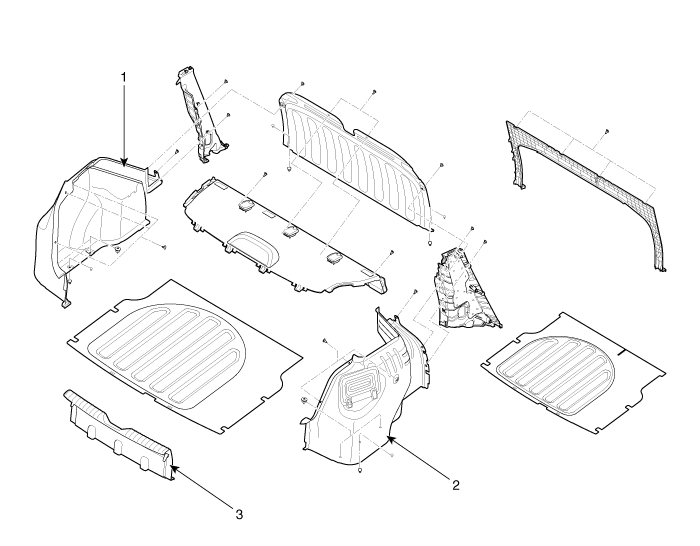 1

2

3