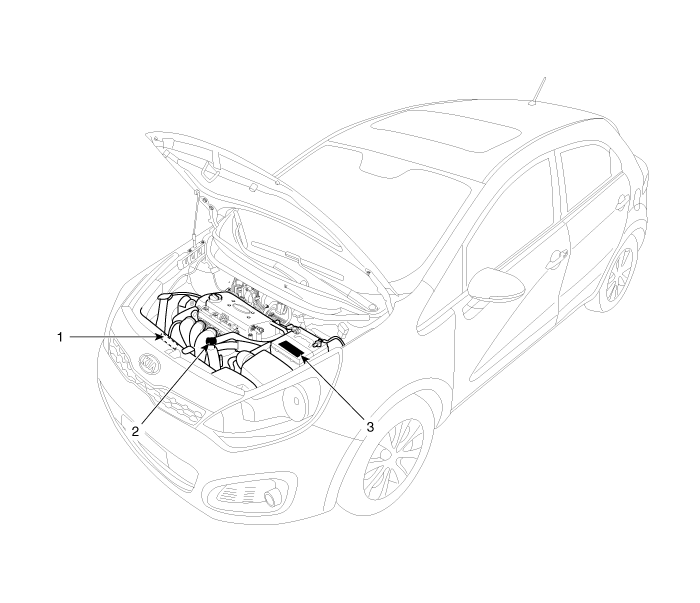 1
2
3