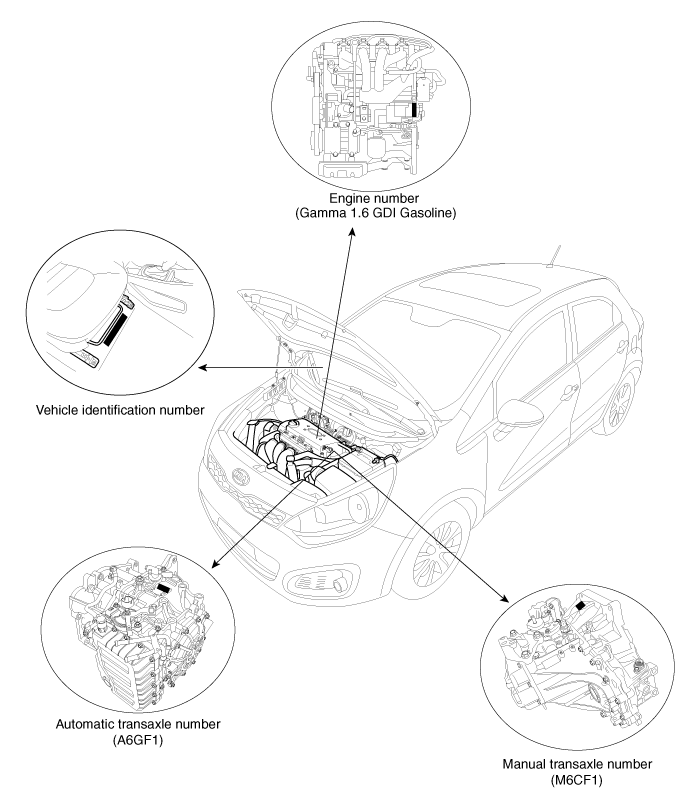 Engine number
(Gamma 1.6 GDI Gasoline)

Vehicle identification number

Automatic transaxle number
(A6GF1)

Manual transaxle number
(M6CF1)