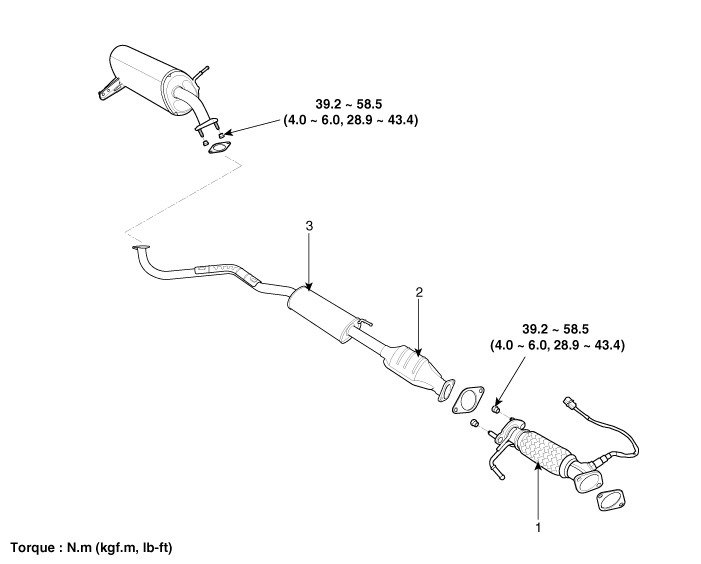 39.2 ~ 58.5
(4.0 ~ 6.0, 28.9 ~ 43.4)

3

2

39.2 ~ 58.5
(4.0 ~ 6.0, 28.9 ~ 43.4)

1

Torque : N.m (kgf.m, lb-ft)