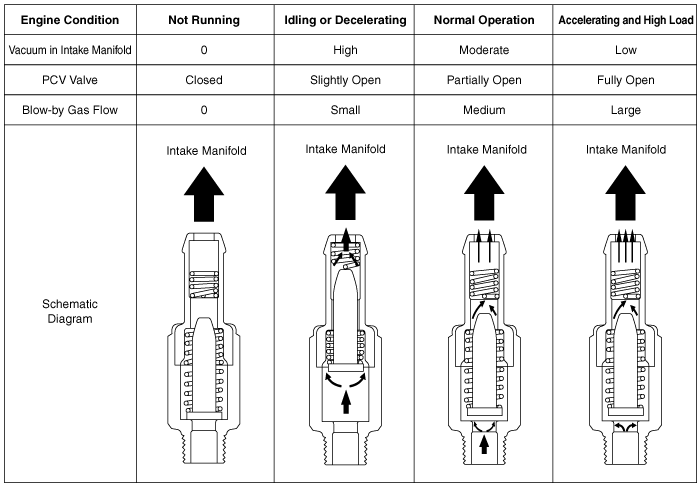 | Engine Condition | Not Running | Idling or Decelerating | Normal Operation | Accelerating and High Load |
|---|---|---|---|---|
| Vacuum in Intake Manifold | 0 | High | Moderate | Low |
| PCV Valve | Closed | Slightly Open | Partially Open | Fully Open |
| Blow-by Gas Flow | 0 | Small | Medium | Large |
| Schematic Diagram | Intake Manifold | Intake Manifold | Intake Manifold | Intake Manifold |