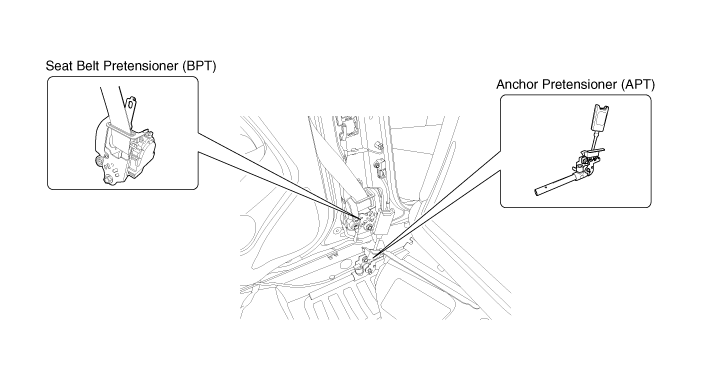 Seat Belt Pretensioner (BPT)

Anchor Pretensioner (APT)