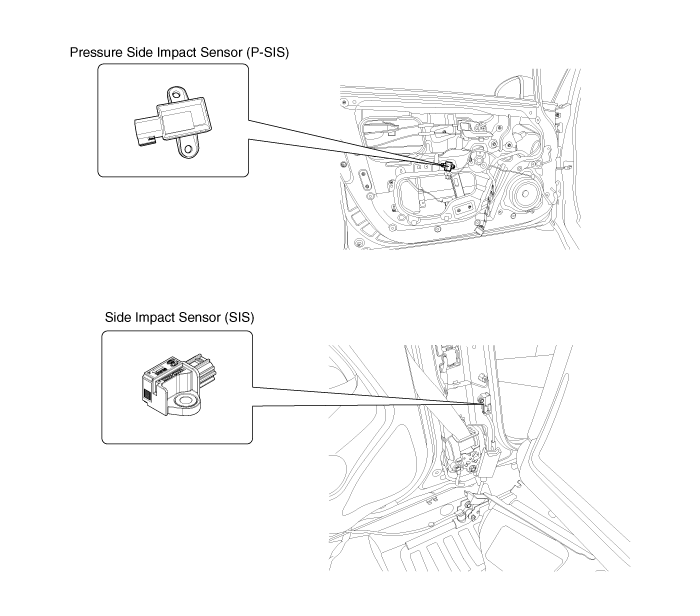 Pressure Side Impact Sensor (P-SIS)

Side Impact Sensor (SIS)