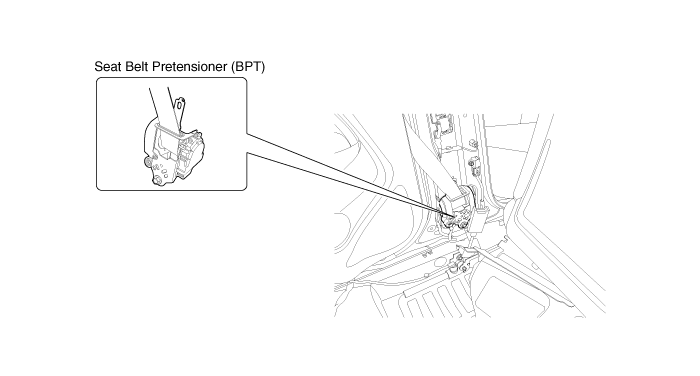 Seat Belt Pretensioner (BPT)