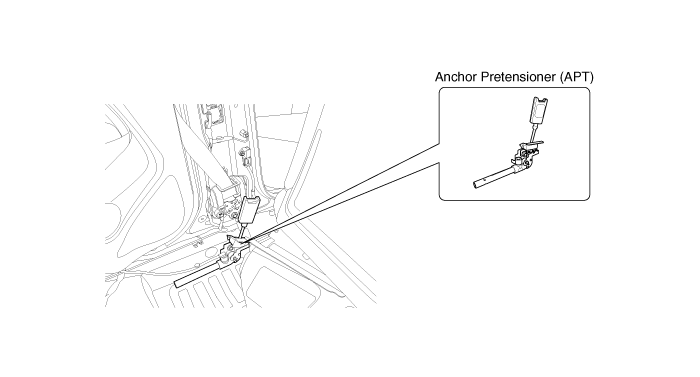 Anchor Pretensioner (APT)