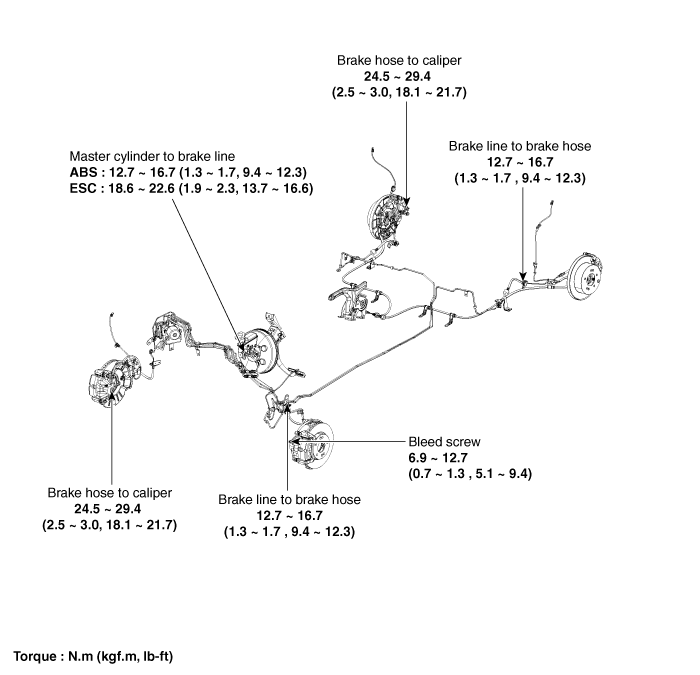 Brake hose to caliper
24.5 ~ 29.4
(2.5 ~ 3.0, 18.1 ~ 21.7)

Master cylinder to brake line
ABS : 12.7 ~ 16.7 (1.3 ~ 1.7, 9.4 ~ 12.3)
ESC : 18.6 ~ 22.6 (1.9 ~ 2.3, 13.7 ~ 16.6)

Brake line to brake hose
12.7 ~ 16.7
(1.3 ~ 1.7 , 9.4 ~ 12.3)

Bleed screw
6.9 ~ 12.7
(0.7 ~ 1.3 , 5.1 ~ 9.4)

Brake hose to caliper
24.5 ~ 29.4
(2.5 ~ 3.0, 18.1 ~ 21.7)

Brake line to brake hose
12.7 ~ 16.7
(1.3 ~ 1.7 , 9.4 ~ 12.3)

Torque : N.m (kgf.m, lb-ft)