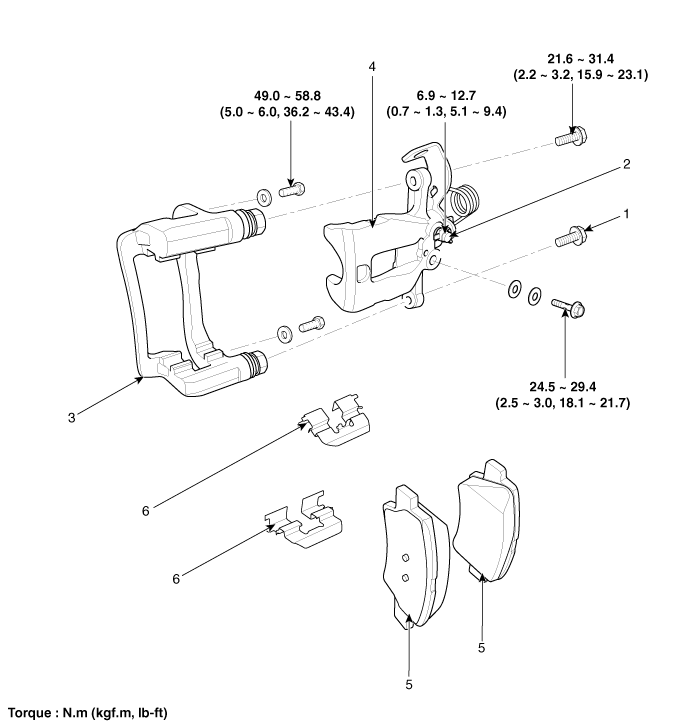 21.6 ~ 31.4
(2.2 ~ 3.2, 15.9 ~ 23.1)

4

49.0 ~ 58.8
(5.0 ~ 6.0, 36.2 ~ 43.4)

6.9 ~ 12.7
(0.7 ~ 1.3, 5.1 ~ 9.4)

2

1

24.5 ~ 29.4
(2.5 ~ 3.0, 18.1 ~ 21.7)

3

6

6

5

5

Torque : N.m (kgf.m, lb-ft)