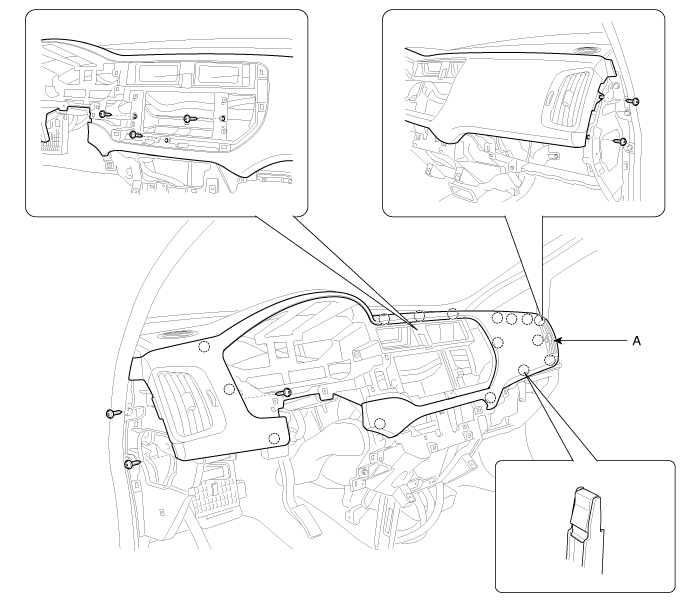 A