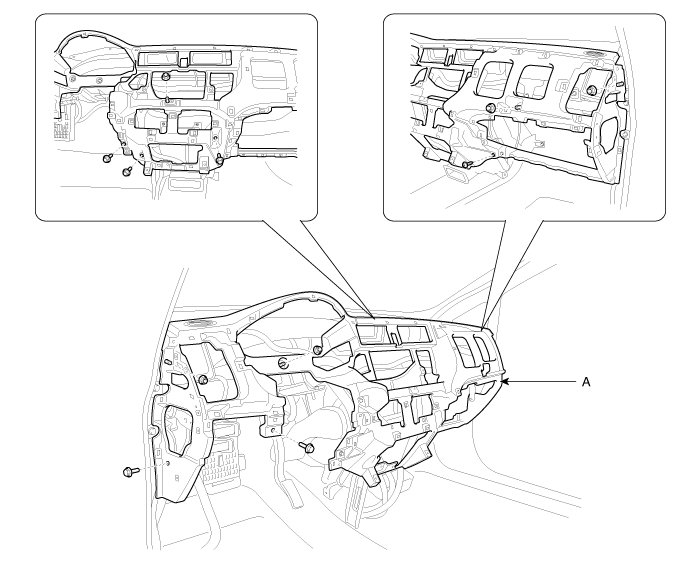 A