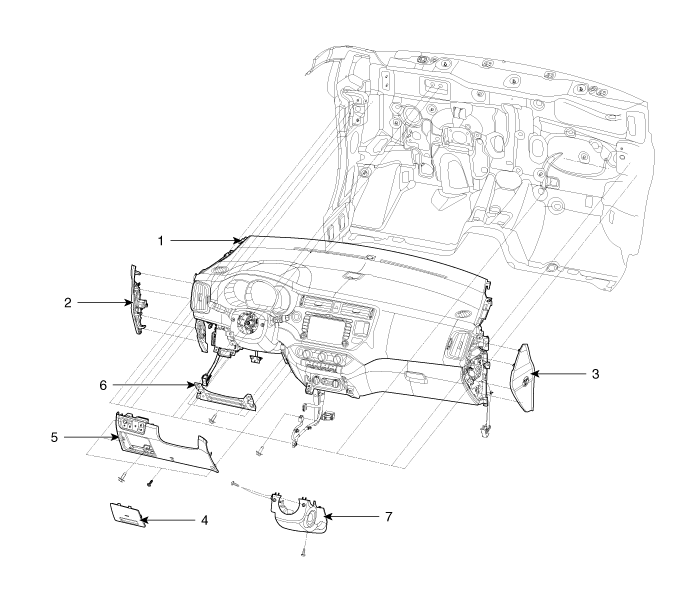 1
2
3
6
5
4
7