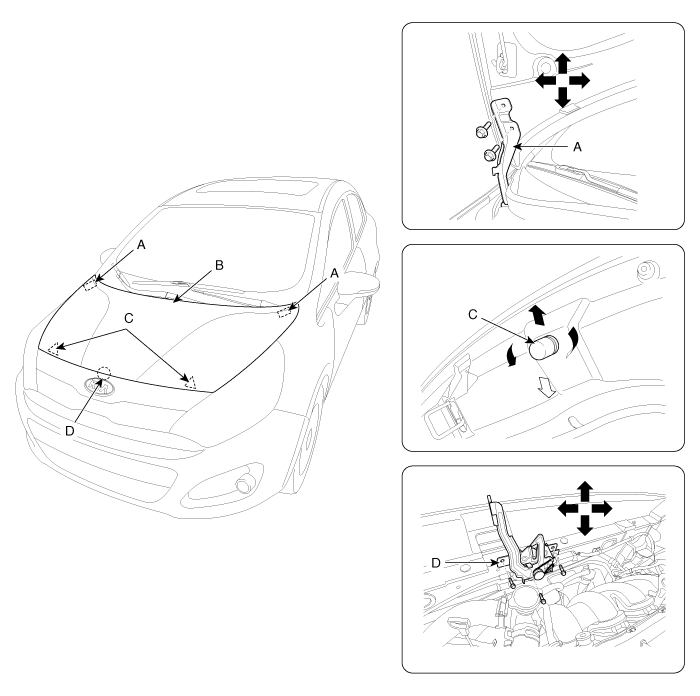 A
B
A
C
D
A
C
D