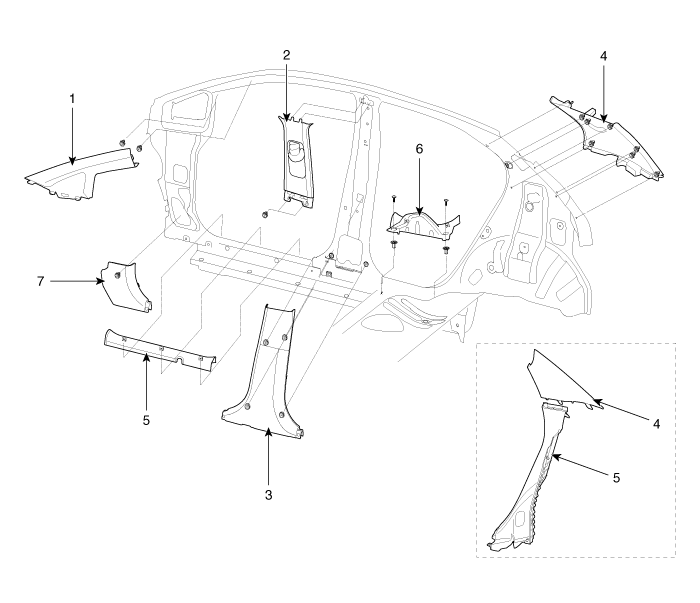 2
4
1
6
7
5
3
4
5