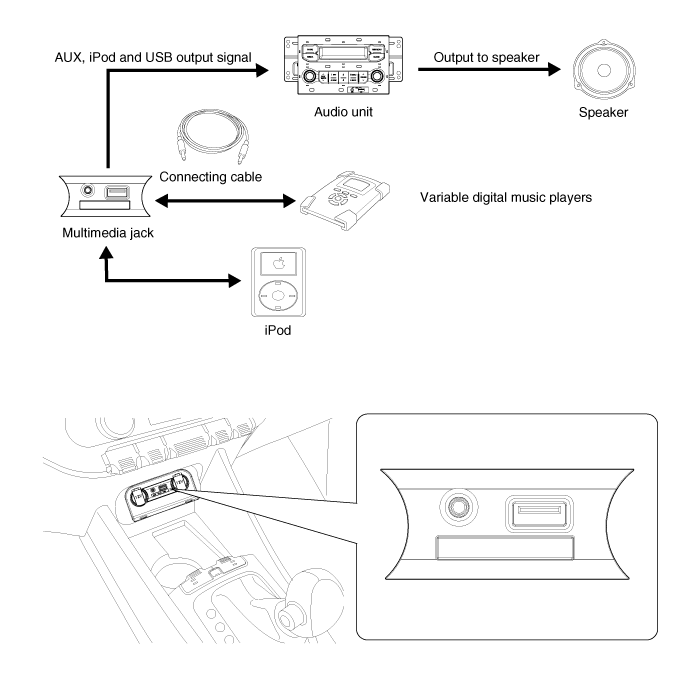 AUX, iPod and USB output signal

Audio unit

Output to speaker

Speaker

Connecting cable

Multimedia jack

Variable digital music players

iPod